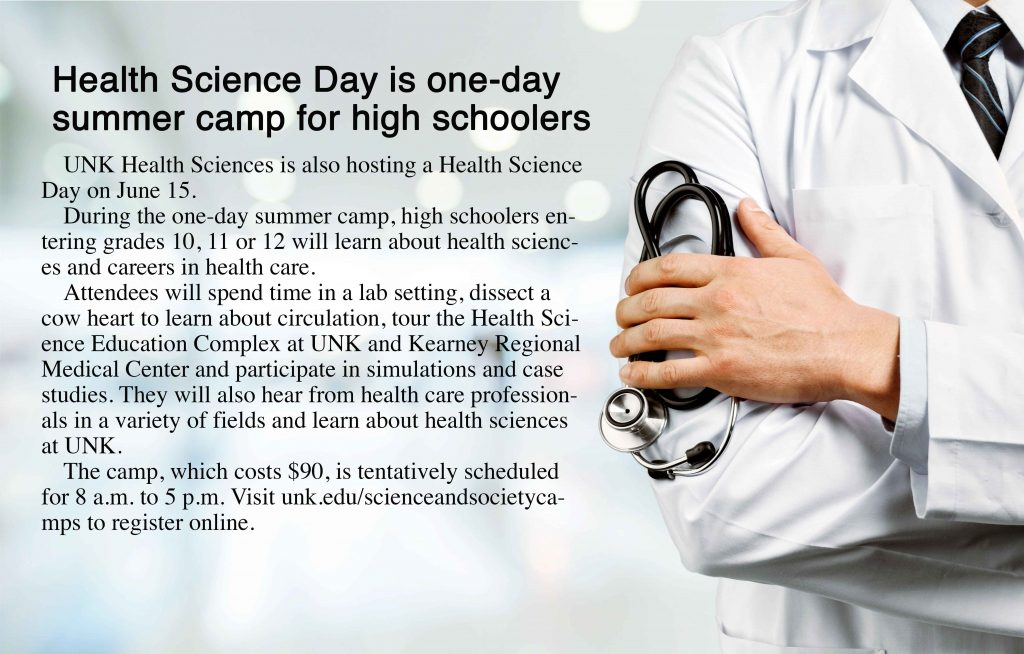 Health Science Day is one-day summer camp for high schoolers

UNK Health Sciences is also hosting a Health Science Day on June 15.

During the one-day summer camp, high schoolers entering grades 10, 11 or 12 will learn about health sciences and careers in health care.

Attendees will spend time in a lab setting, dissect a cow heart to learn about circulation, tour the Health Science Education Complex at UNK and Kearney Regional Medical Center and participate in simulations and case studies. They will also hear from health care professionals in a variety of fields and learn about health sciences at UNK.

The camp, which costs $90, is tentatively scheduled for 8 a.m. to 5 p.m. Visit unk.edu/scienceandsocietycamps to register online.