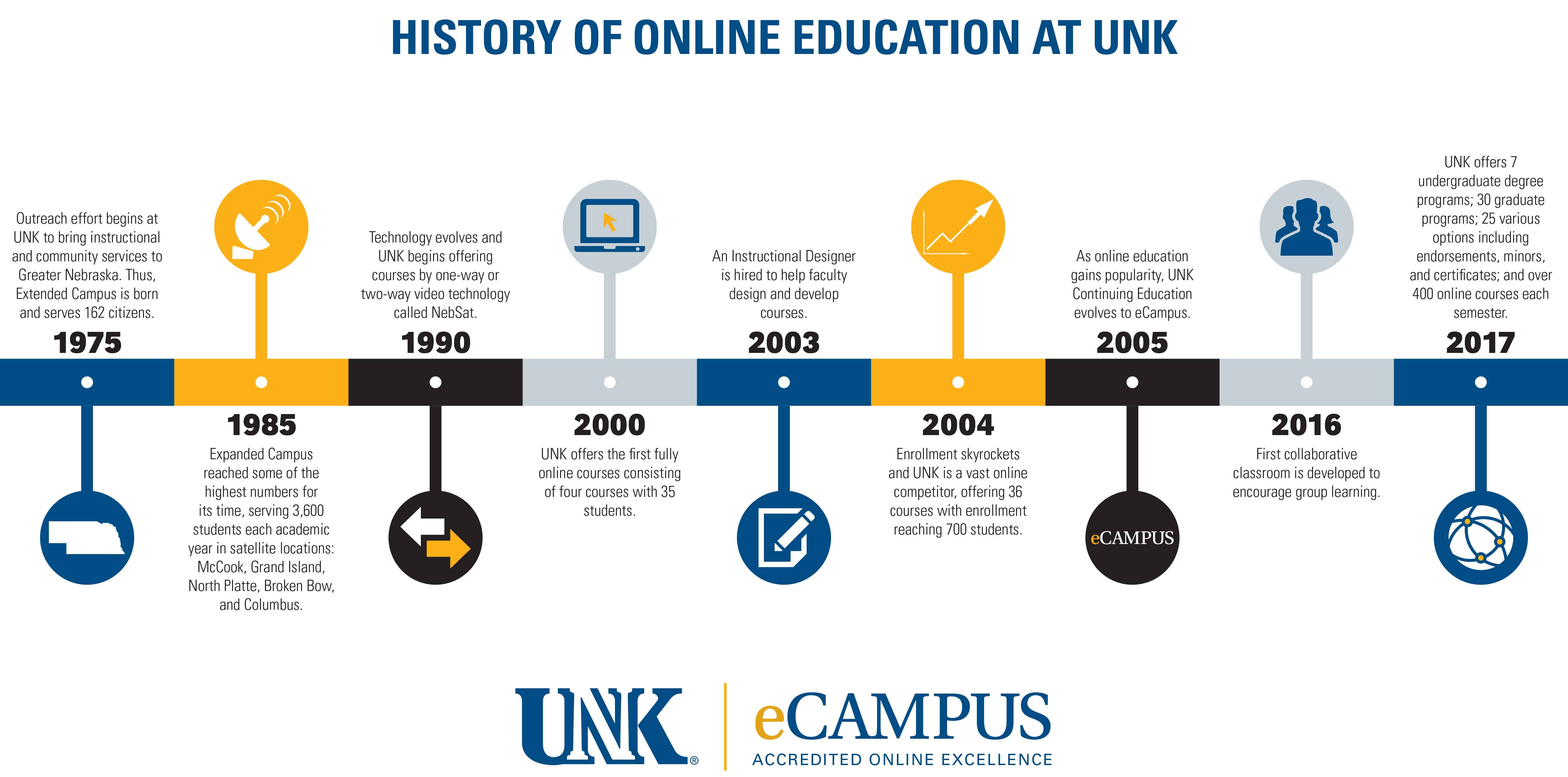 HISTORY OF ONLINE EDUCATION AT UNK

Outreach effort begins at UNK to bring instructional and community services to Greater Nebraska. Thus, Extended Campus is born and serves 162 citizens.

1975

1985

Expanded Campus reached some of the highest numbers for its time, serving 3,600 students each academic year in satellite locations: McCook, Grand Island, North Platte, Broken Bow, and Columbus.

Technology evolves and UNK begins offering courses by one-way or two-way video technology called NebSat.

1990

2000

UNK offers the first fully online courses consisting of four courses with 35 students.

An Instructional Designer is hired to help faculty design and develop courses.

2003

2004

Enrollment skyrockets and UNK is a vast online competitor, offering 36 courses with enrollment reaching 700 students.

As online education gains popularity, UNK Continuing Education evolves to eCampus.

2005

eCAMPUS

2016

First collaborative classroom is developed to encourage group learning.

UNK offers 7 undergraduate degree programs; 30 graduate programs; 25 various options including endorsements, minors, and certificates; and over 400 online courses each semester.

2017

UNK®

eCAMPUS
ACCREDITED ONLINE EXCELLENCE